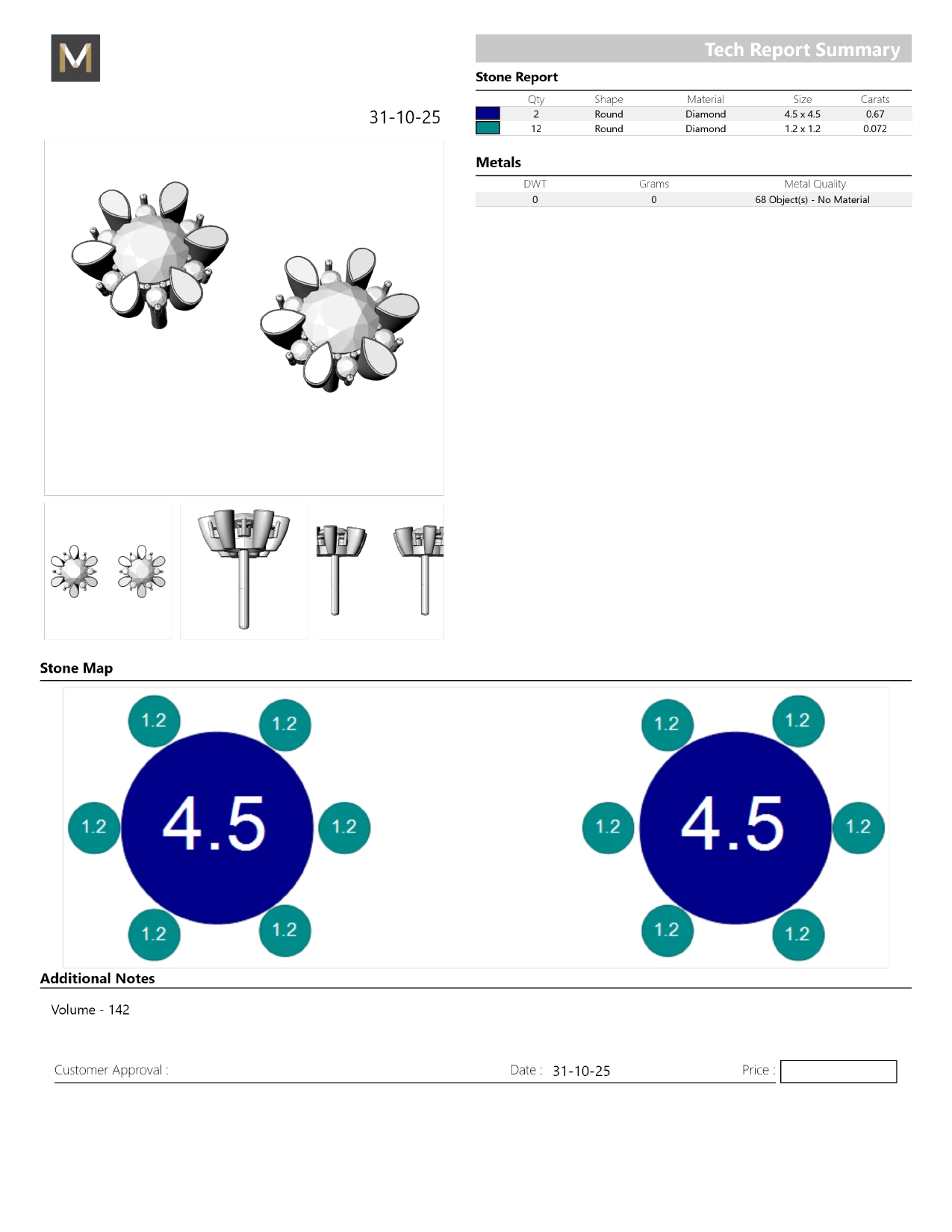 M

Tech Report Summary

31-10-25

Stone Report

| | Qty | Shape | Material | Size | Carats |
|---|---|---|---|---|---|
| | 2 | Round | Diamond | 4.5 x 4.5 | 0.67 |
| | 12 | Round | Diamond | 1.2 x 1.2 | 0.072 |

Metals

| DWT | Grams | Metal Quality |
|---|---|---|
| 0 | 0 | 68 Object(s) - No Material |

Stone Map

1.2 1.2 1.2 4.5 1.2 1.2 1.2

1.2 1.2 1.2 4.5 1.2 1.2 1.2

Additional Notes

Volume - 142

Customer Approval : Date : 31-10-25 Price :