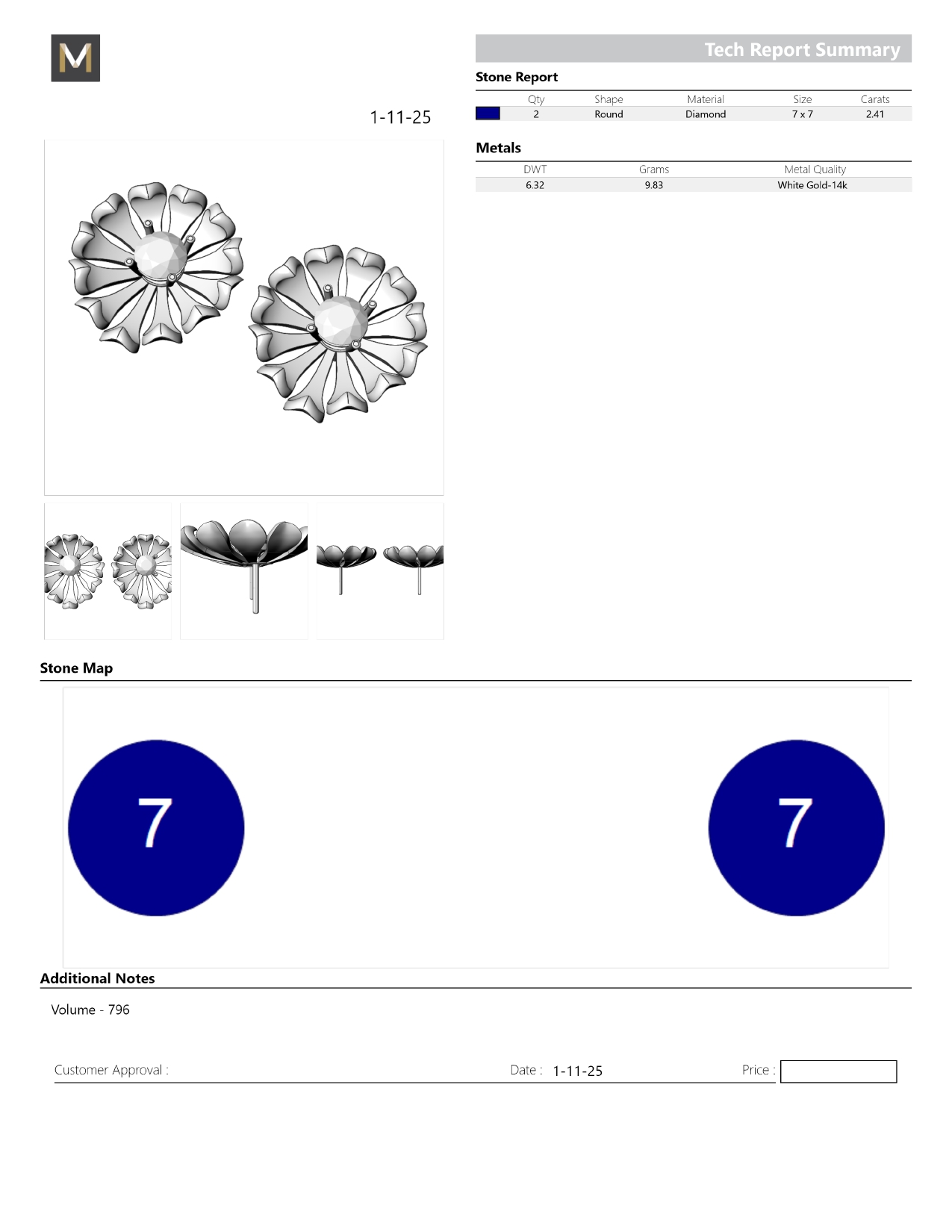 M

Tech Report Summary

1-11-25

Stone Report

| | Qty | Shape | Material | Size | Carats |
|---|---|---|---|---|---|
| | 2 | Round | Diamond | 7 x 7 | 2.41 |

Metals

| DWT | Grams | Metal Quality |
|---|---|---|
| 6.32 | 9.83 | White Gold-14k |

Stone Map

7

7

Additional Notes

Volume - 796

Customer Approval : Date : 1-11-25 Price :