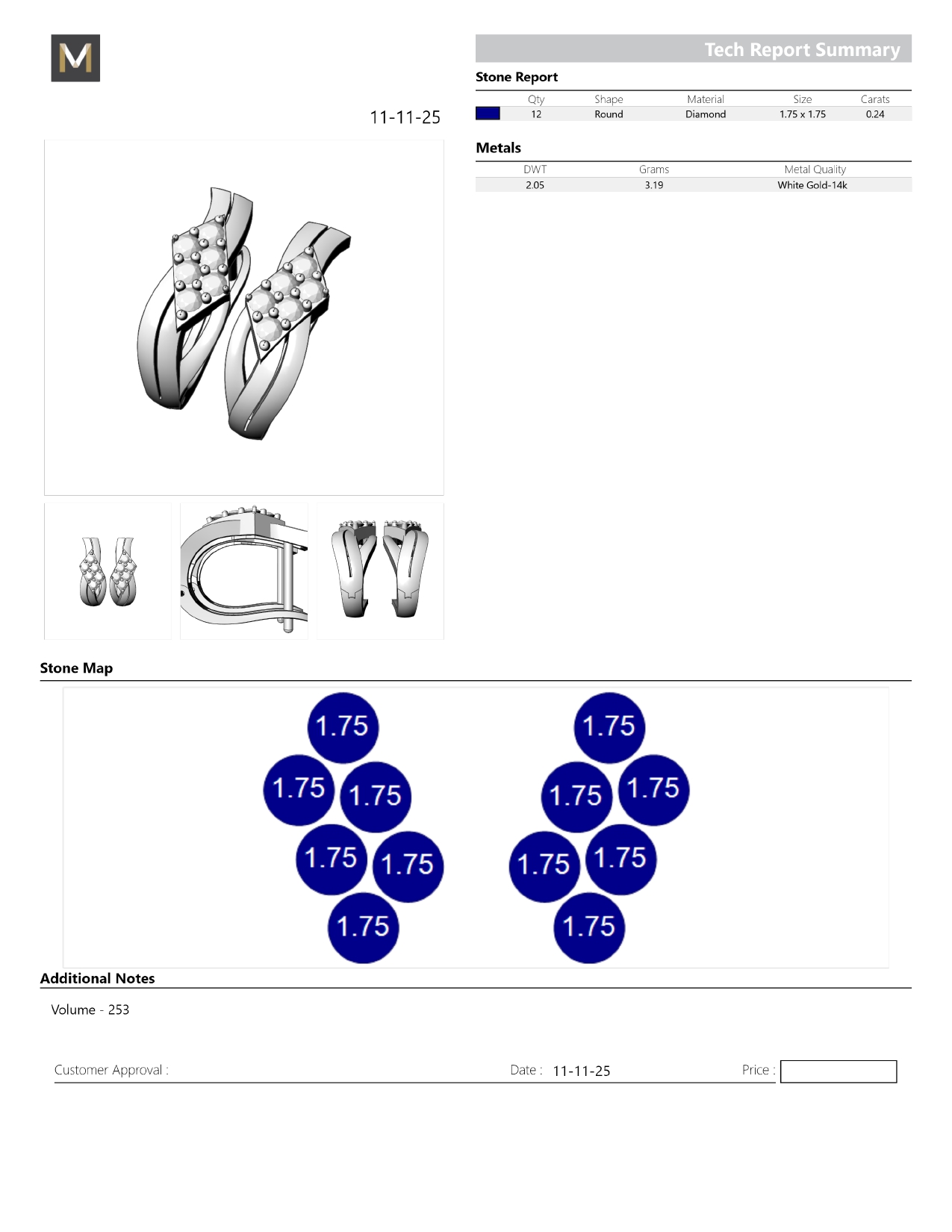 M

Tech Report Summary

11-11-25

Stone Report

| | Qty | Shape | Material | Size | Carats |
|---|---|---|---|---|---|
| | 12 | Round | Diamond | 1.75 x 1.75 | 0.24 |

Metals

| DWT | Grams | Metal Quality |
|---|---|---|
| 2.05 | 3.19 | White Gold-14k |

Stone Map

1.75
1.75 1.75
1.75 1.75
1.75

1.75
1.75 1.75
1.75 1.75
1.75

Additional Notes

Volume - 253

Customer Approval :

Date : 11-11-25

Price :