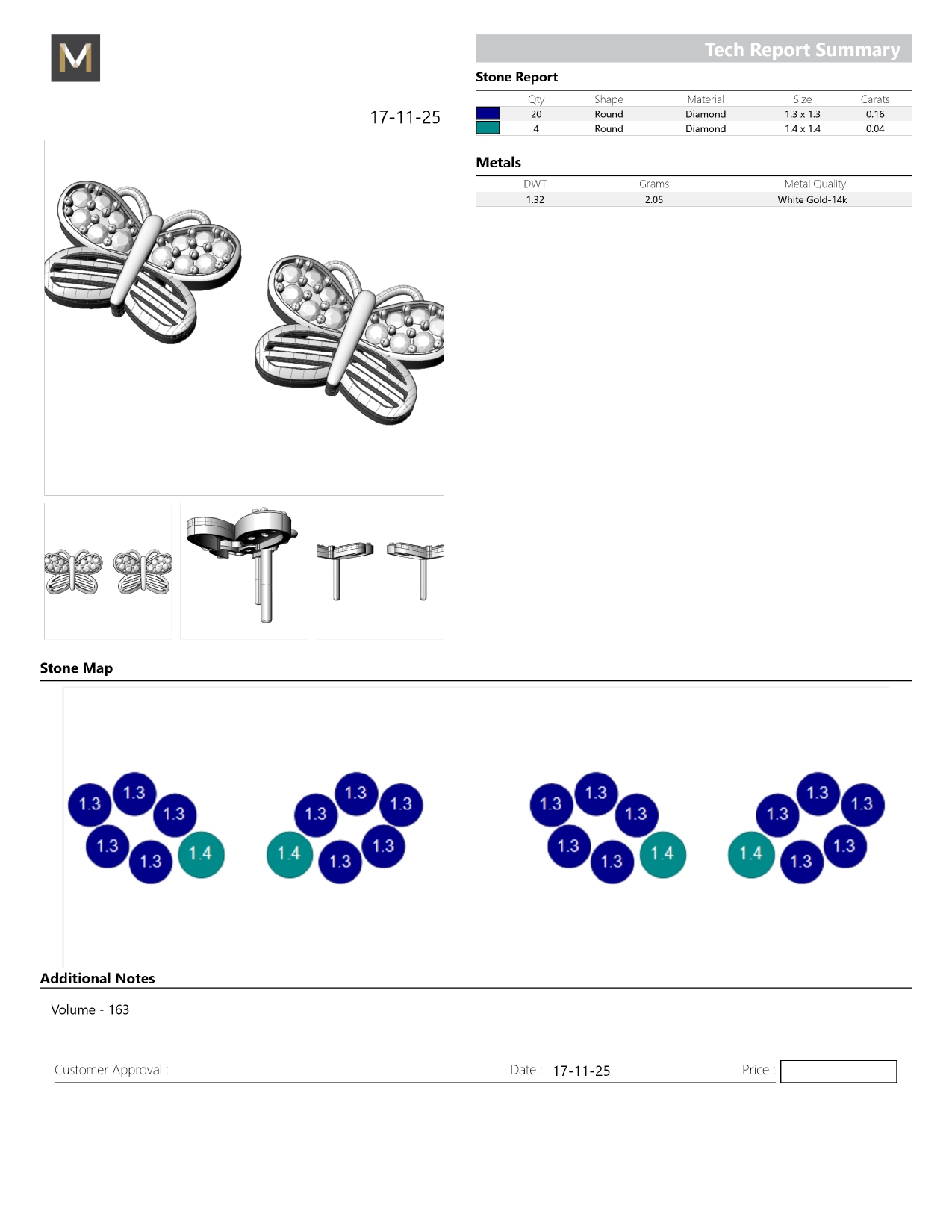 M

17-11-25

Tech Report Summary

Stone Report

| | Qty | Shape | Material | Size | Carats |
|---|---|---|---|---|---|
| | 20 | Round | Diamond | 1.3 x 1.3 | 0.16 |
| | 4 | Round | Diamond | 1.4 x 1.4 | 0.04 |

Metals

| DWT | Grams | Metal Quality |
|---|---|---|
| 1.32 | 2.05 | White Gold-14k |

Stone Map

1.3 1.3 1.3 1.3 1.3 1.4

1.3 1.3 1.3 1.4 1.3 1.3

1.3 1.3 1.3 1.3 1.3 1.4

1.3 1.3 1.3 1.4 1.3 1.3

Additional Notes

Volume - 163

Customer Approval :

Date : 17-11-25

Price :