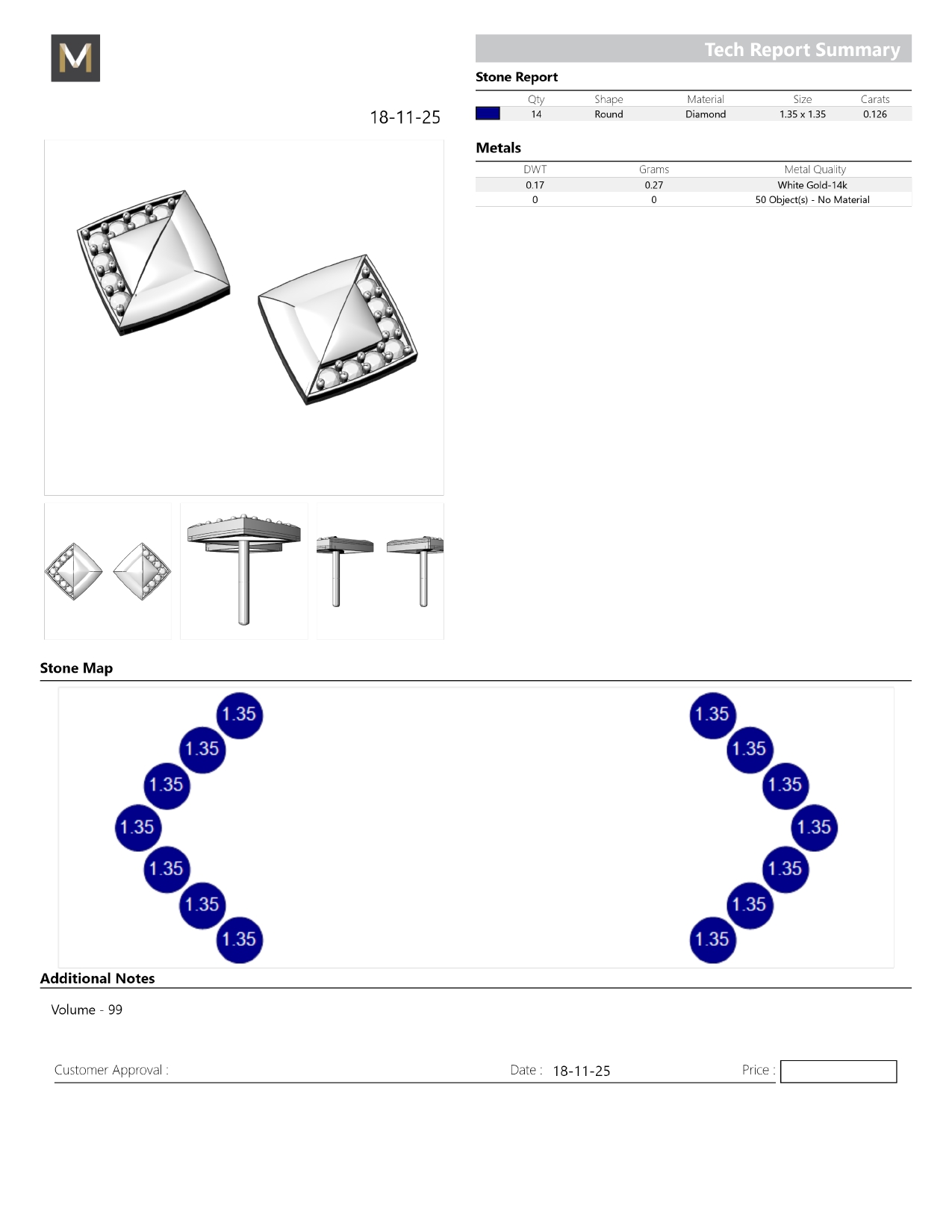 M

18-11-25

Tech Report Summary

Stone Report

| | Qty | Shape | Material | Size | Carats |
|---|---|---|---|---|---|
| | 14 | Round | Diamond | 1.35 x 1.35 | 0.126 |

Metals

| DWT | Grams | Metal Quality |
|---|---|---|
| 0.17 | 0.27 | White Gold-14k |
| 0 | 0 | 50 Object(s) - No Material |

Stone Map

1.35
1.35
1.35
1.35
1.35
1.35
1.35

1.35
1.35
1.35
1.35
1.35
1.35
1.35

Additional Notes

Volume - 99

Customer Approval :

Date : 18-11-25

Price :