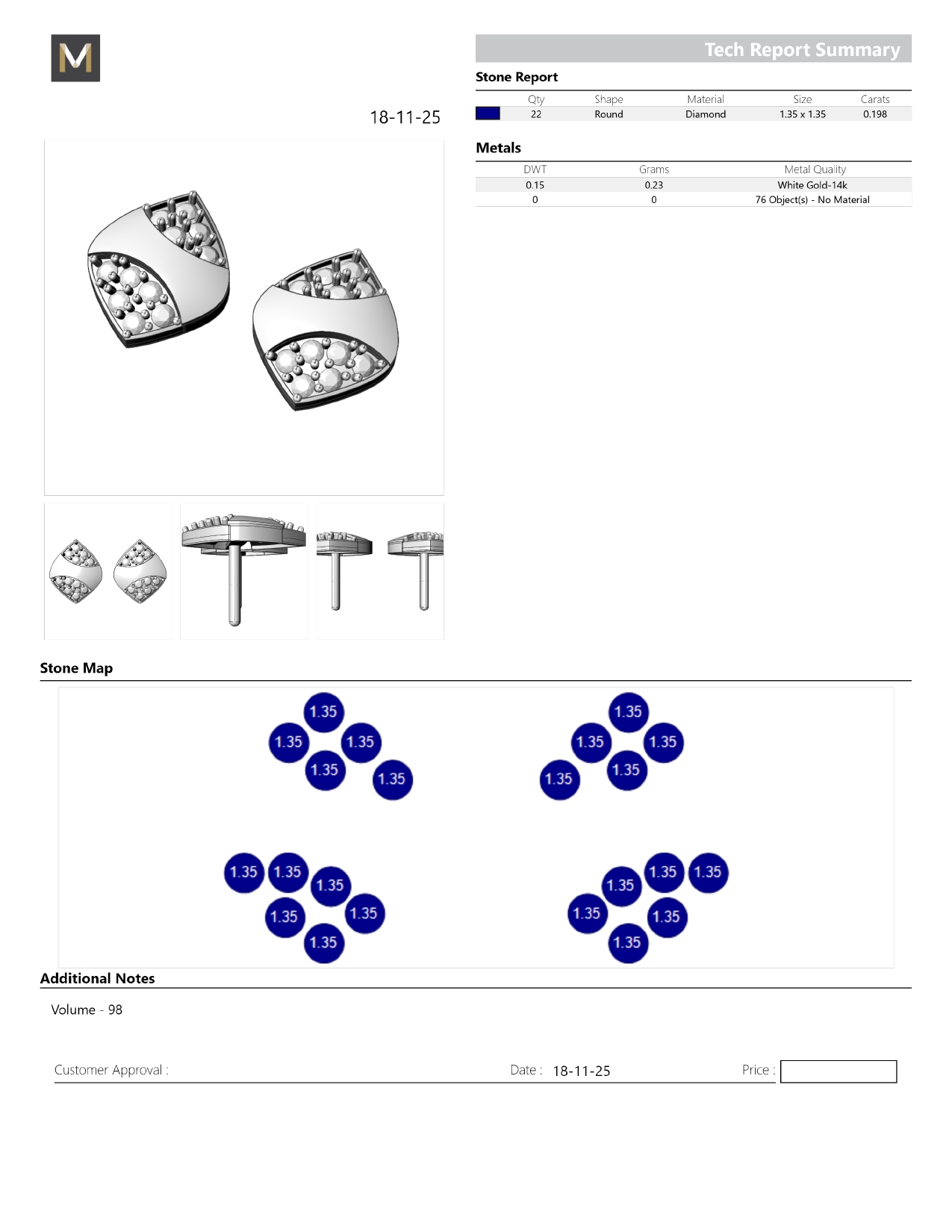 M

18-11-25

Tech Report Summary

Stone Report

| | Qty | Shape | Material | Size | Carats |
|---|---|---|---|---|---|
| | 22 | Round | Diamond | 1.35 x 1.35 | 0.198 |

Metals

| DWT | Grams | Metal Quality |
|---|---|---|
| 0.15 | 0.23 | White Gold-14k |
| 0 | 0 | 76 Object(s) - No Material |

Stone Map

1.35 1.35 1.35 1.35 1.35

1.35 1.35 1.35 1.35 1.35

1.35 1.35 1.35 1.35 1.35 1.35

1.35 1.35 1.35 1.35 1.35 1.35

Additional Notes

Volume - 98

Customer Approval :

Date : 18-11-25

Price :