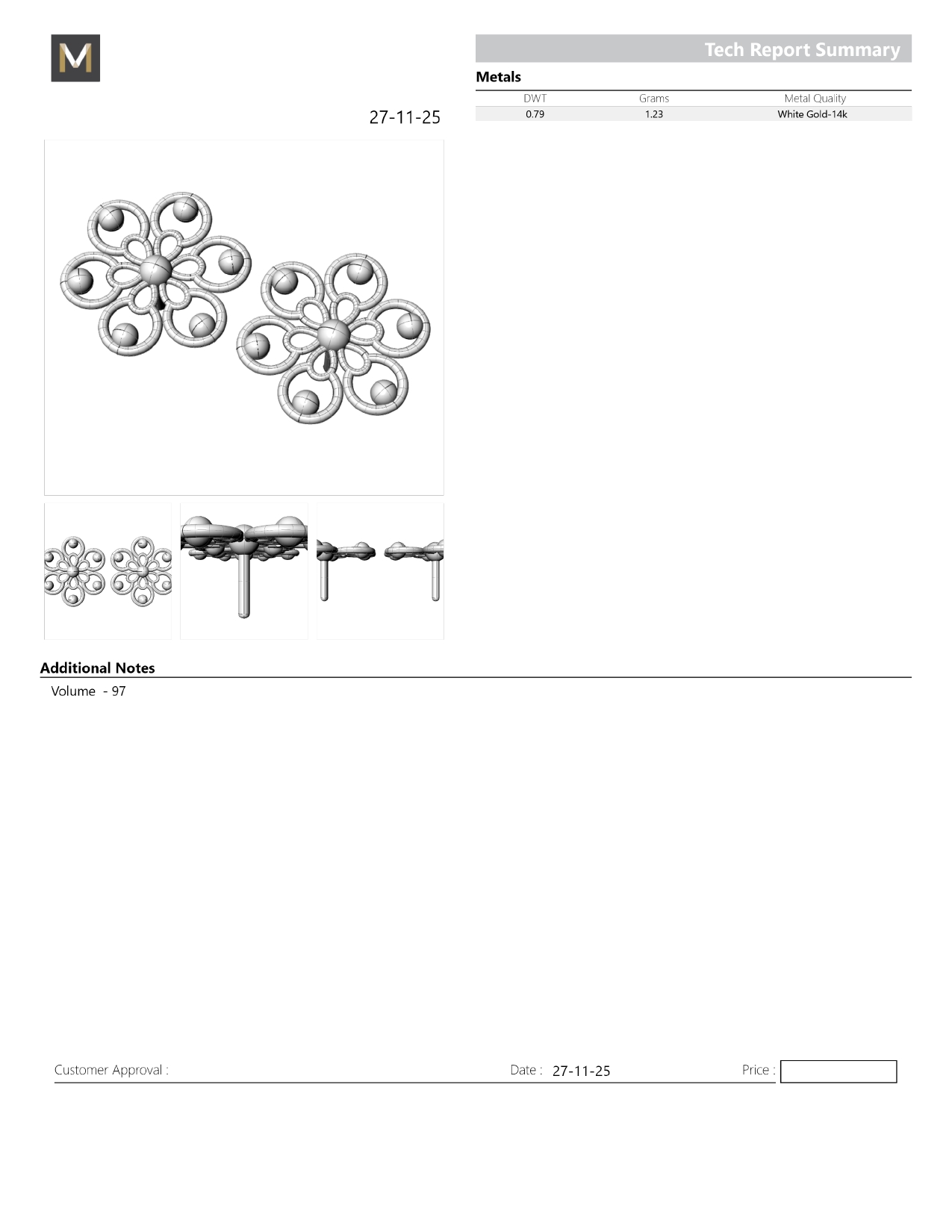 M

Tech Report Summary

Metals

| DWT | Grams | Metal Quality |
|---|---|---|
| 0.79 | 1.23 | White Gold-14k |

27-11-25

Additional Notes

Volume - 97

Customer Approval :

Date : 27-11-25

Price :