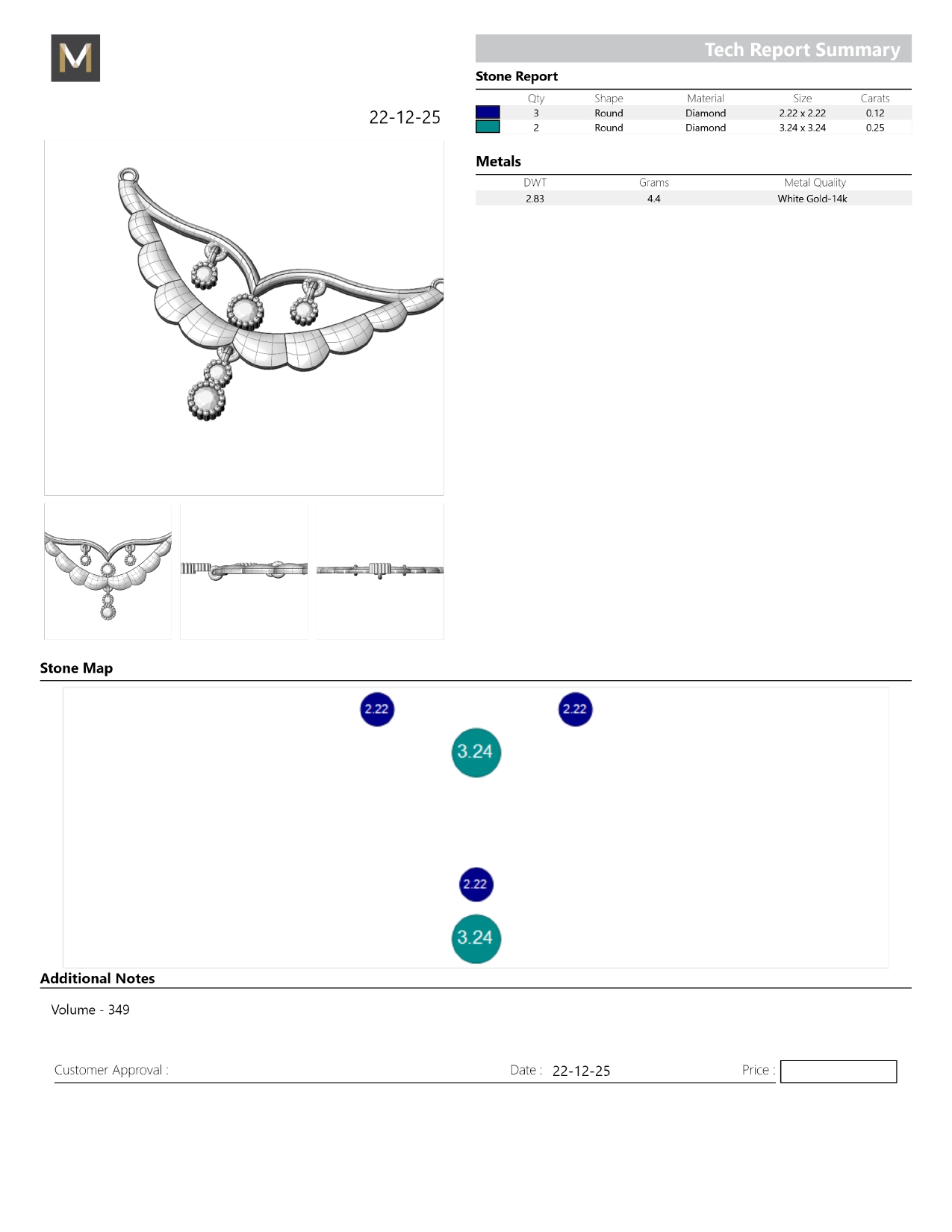 M

Tech Report Summary

22-12-25

Stone Report

| | Qty | Shape | Material | Size | Carats |
|---|---|---|---|---|---|
| | 3 | Round | Diamond | 2.22 x 2.22 | 0.12 |
| | 2 | Round | Diamond | 3.24 x 3.24 | 0.25 |

Metals

| DWT | Grams | Metal Quality |
|---|---|---|
| 2.83 | 4.4 | White Gold-14k |

Stone Map

2.22 2.22
3.24
2.22
3.24

Additional Notes

Volume - 349

Customer Approval : Date : 22-12-25 Price :