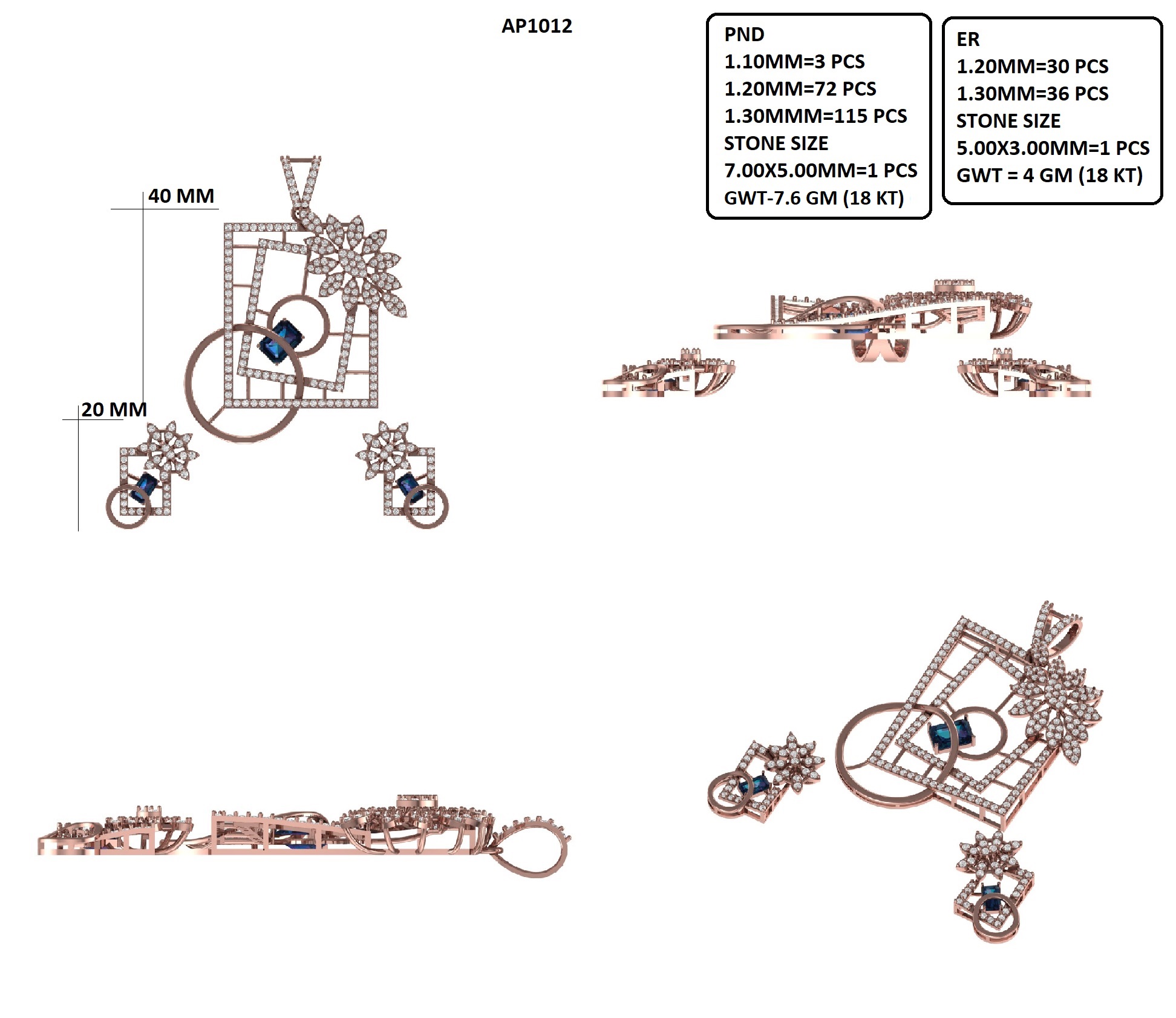 AP1012

PND
1.10MM=3 PCS
1.20MM=72 PCS
1.30MMM=115 PCS
STONE SIZE
7.00X5.00MM=1 PCS
GWT-7.6 GM (18 KT)

ER
1.20MM=30 PCS
1.30MM=36 PCS
STONE SIZE
5.00X3.00MM=1 PCS
GWT = 4 GM (18 KT)

40 MM

20 MM