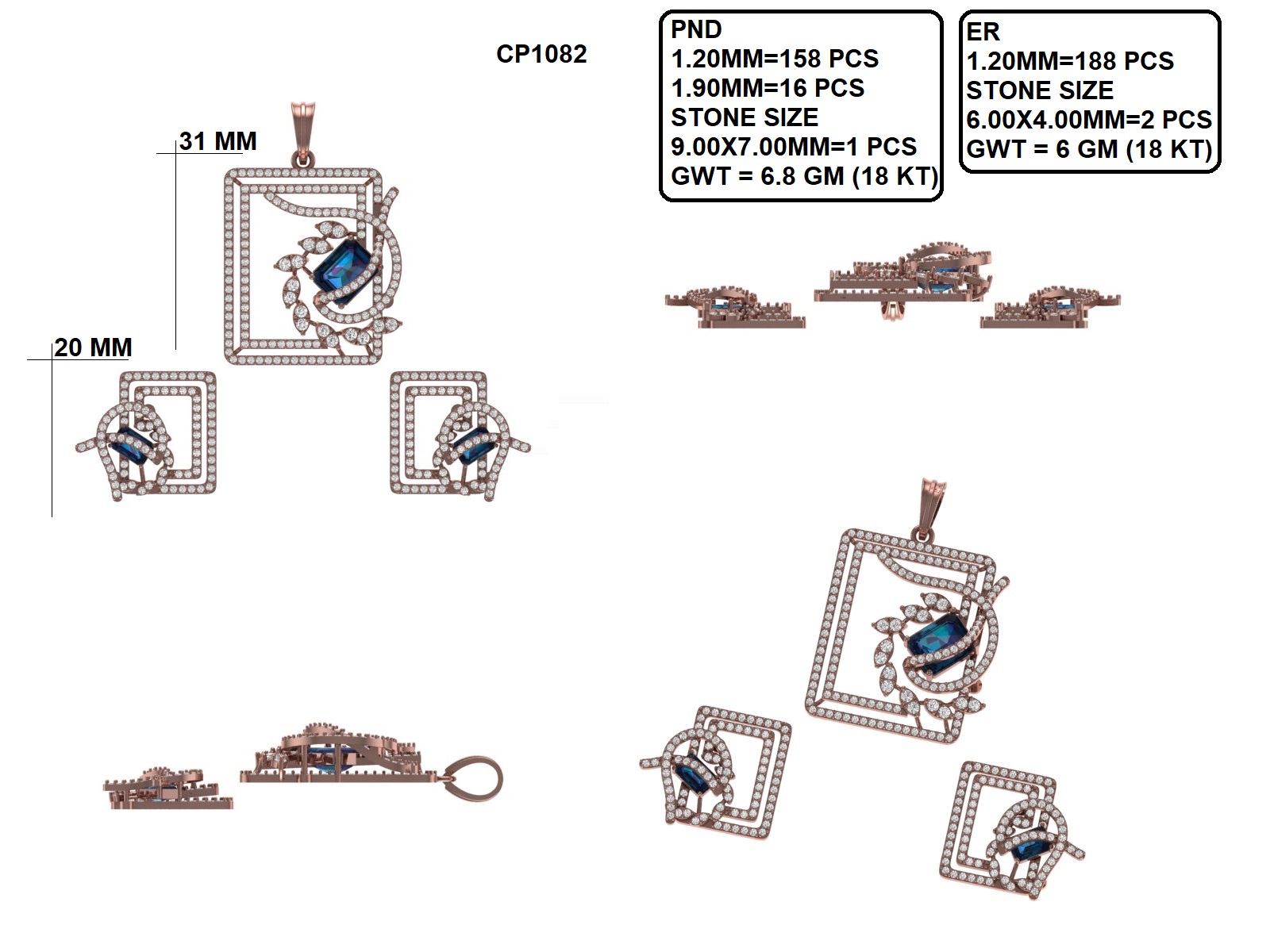 CP1082

PND
1.20MM=158 PCS
1.90MM=16 PCS
STONE SIZE
9.00X7.00MM=1 PCS
GWT = 6.8 GM (18 KT)

ER
1.20MM=188 PCS
STONE SIZE
6.00X4.00MM=2 PCS
GWT = 6 GM (18 KT)

31 MM

20 MM