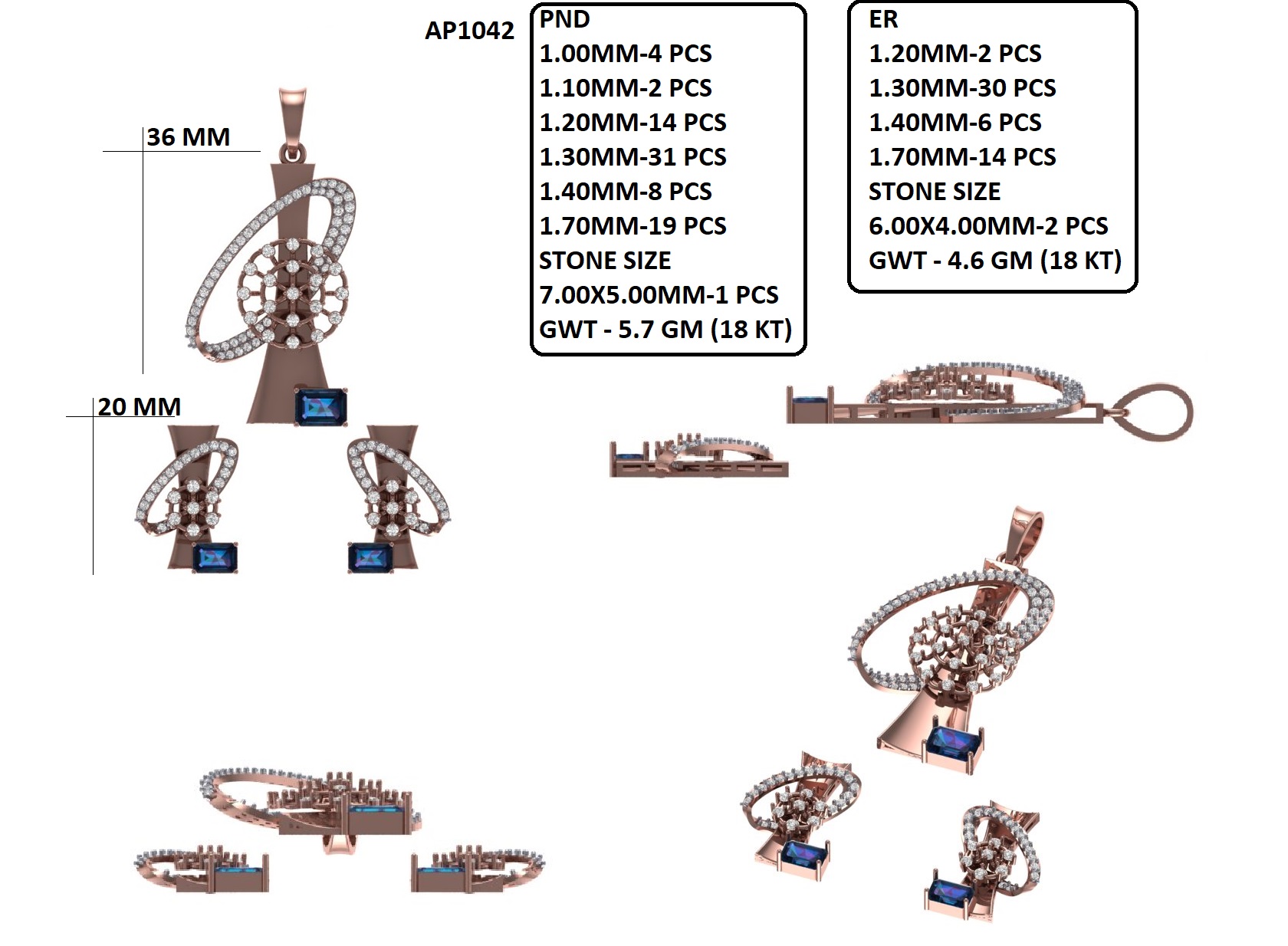 AP1042

PND
1.00MM-4 PCS
1.10MM-2 PCS
1.20MM-14 PCS
1.30MM-31 PCS
1.40MM-8 PCS
1.70MM-19 PCS
STONE SIZE
7.00X5.00MM-1 PCS
GWT - 5.7 GM (18 KT)

ER
1.20MM-2 PCS
1.30MM-30 PCS
1.40MM-6 PCS
1.70MM-14 PCS
STONE SIZE
6.00X4.00MM-2 PCS
GWT - 4.6 GM (18 KT)

36 MM

20 MM