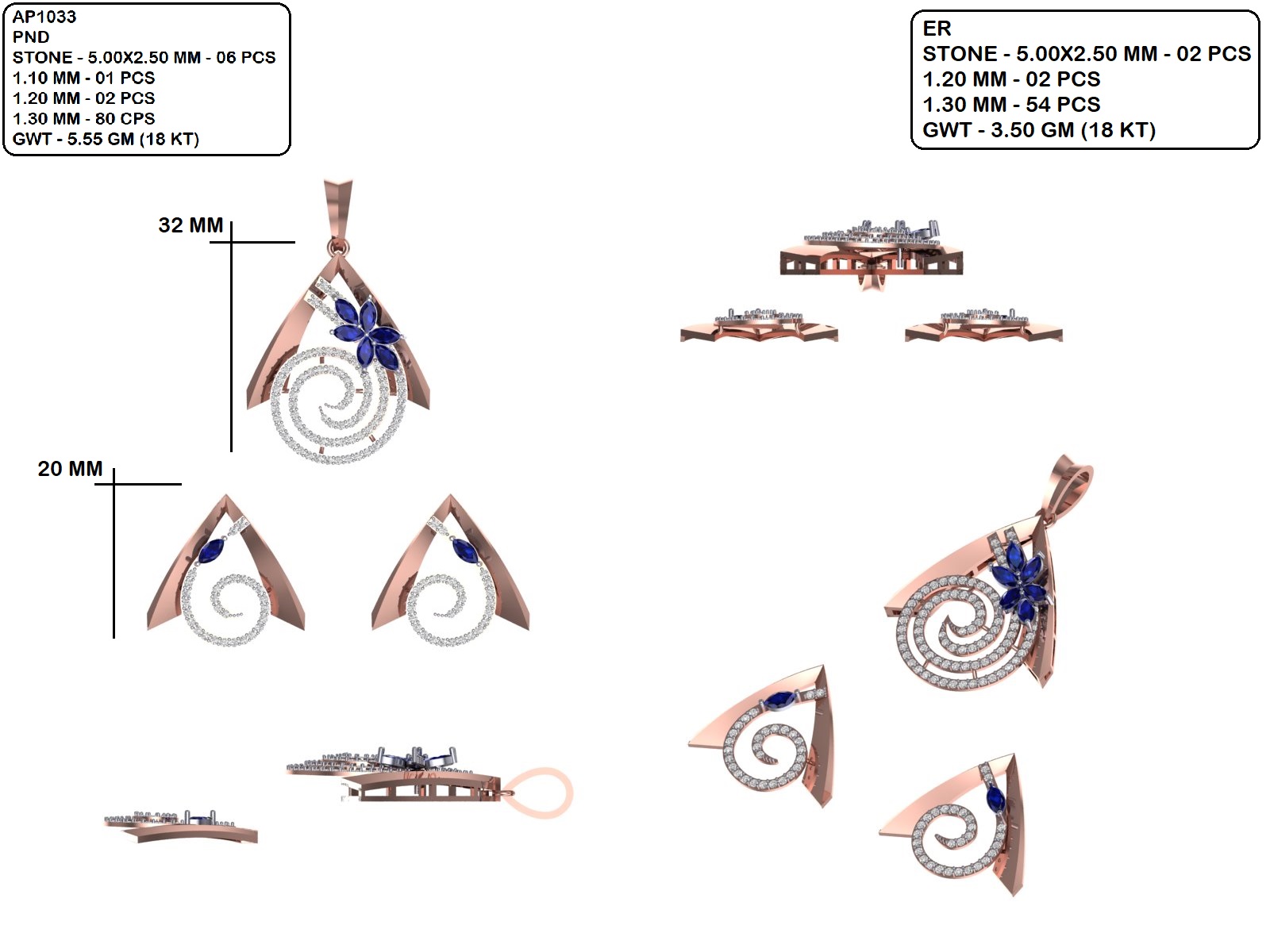 AP1033
PND
STONE - 5.00X2.50 MM - 06 PCS
1.10 MM - 01 PCS
1.20 MM - 02 PCS
1.30 MM - 80 CPS
GWT - 5.55 GM (18 KT)

ER
STONE - 5.00X2.50 MM - 02 PCS
1.20 MM - 02 PCS
1.30 MM - 54 PCS
GWT - 3.50 GM (18 KT)

32 MM

20 MM