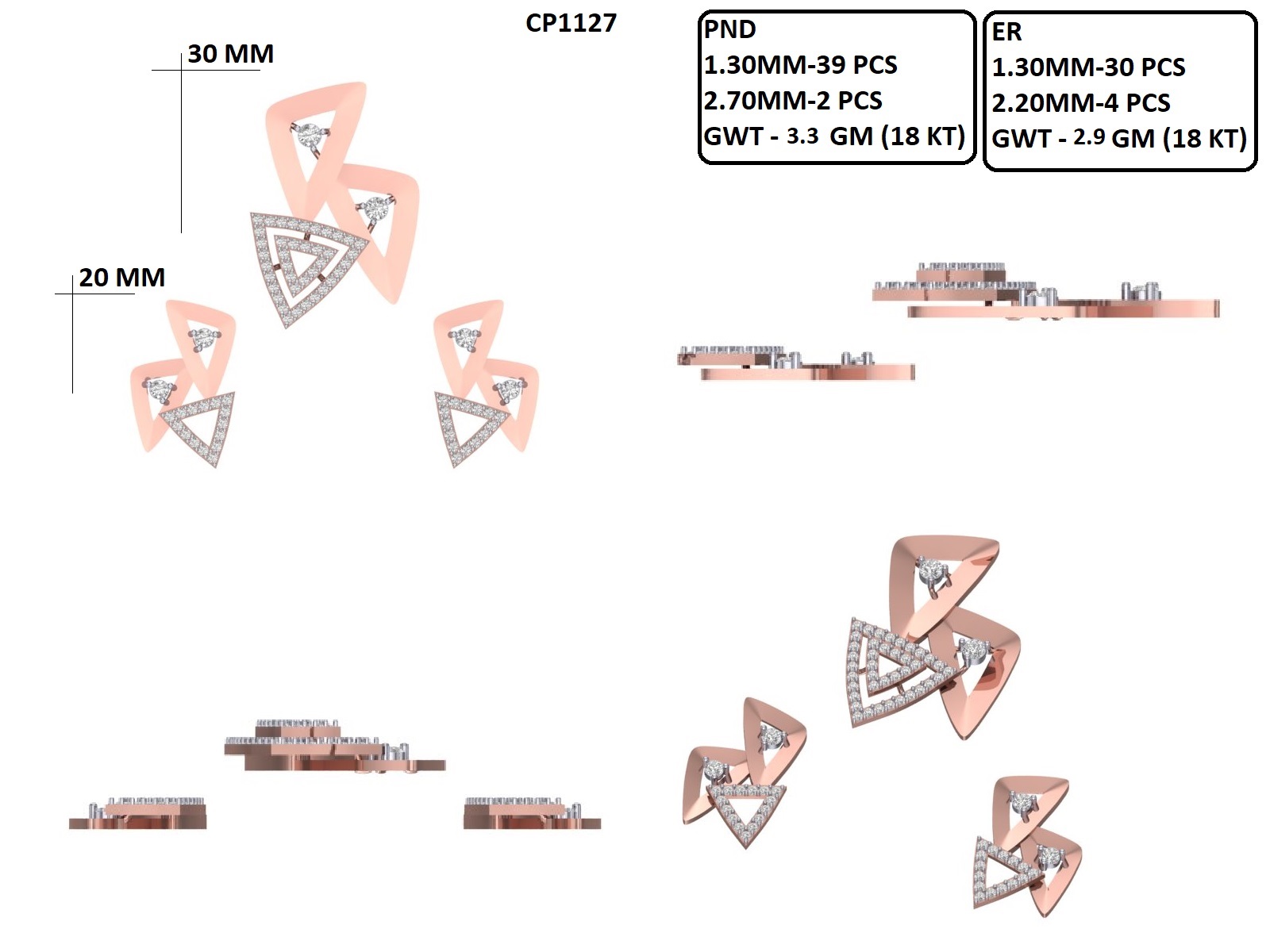 CP1127

PND
1.30MM-39 PCS
2.70MM-2 PCS
GWT - 3.3 GM (18 KT)

ER
1.30MM-30 PCS
2.20MM-4 PCS
GWT - 2.9 GM (18 KT)

30 MM

20 MM