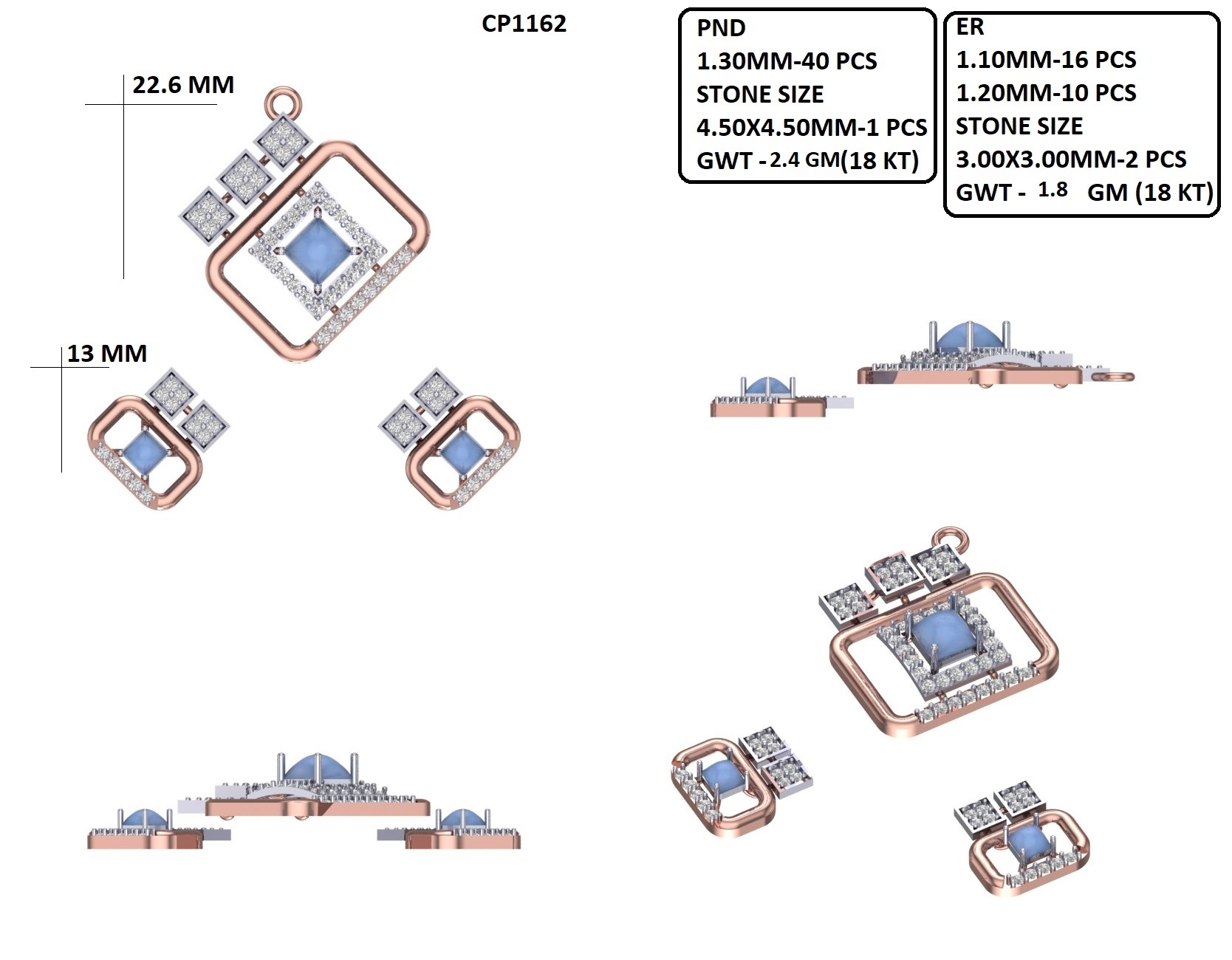 CP1162

PND
1.30MM-40 PCS
STONE SIZE
4.50X4.50MM-1 PCS
GWT - 2.4 GM(18 KT)

ER
1.10MM-16 PCS
1.20MM-10 PCS
STONE SIZE
3.00X3.00MM-2 PCS
GWT - 1.8 GM (18 KT)

22.6 MM

13 MM